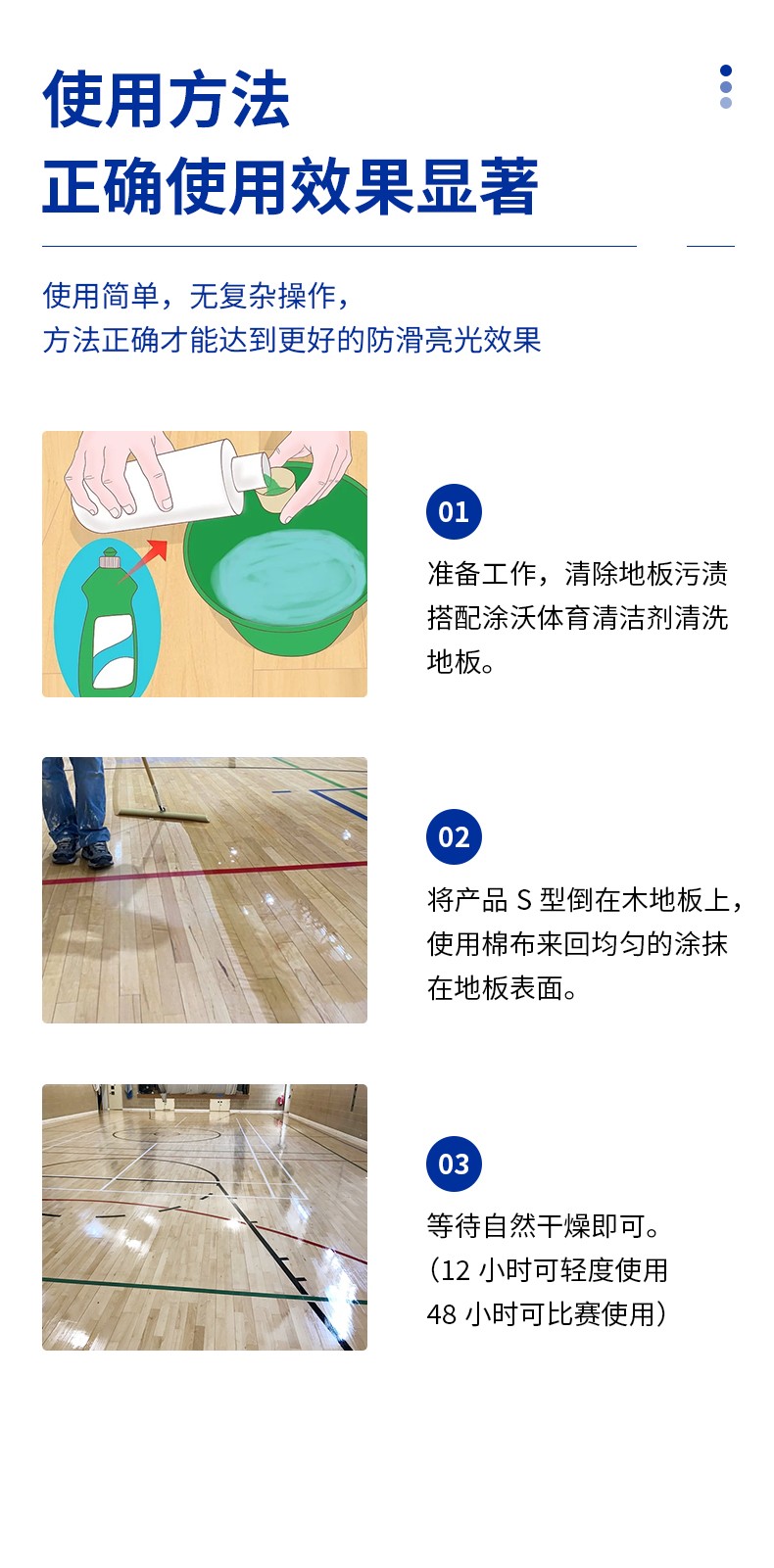 使用方法
正确使用效果显著

使用简单，无复杂操作，
方法正确才能达到更好的防滑亮光效果

01

准备工作，清除地板污渍搭配涂沃体育清洁剂清洗地板。

02

将产品 S 型倒在木地板上，使用棉布来回均匀的涂抹在地板表面。

03

等待自然干燥即可。
（12 小时可轻度使用
48 小时可比赛使用）